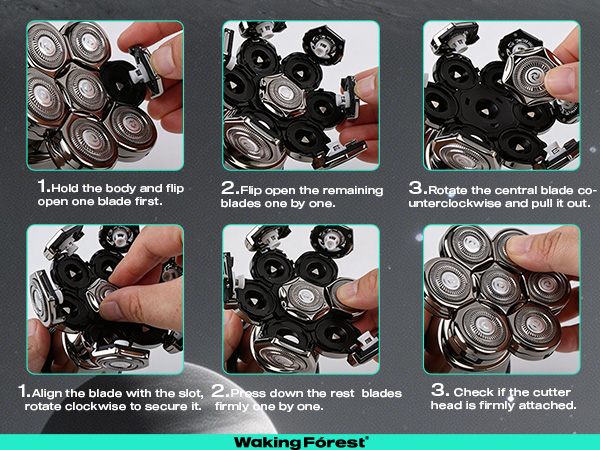 1.Hold the body and flip open one blade first.

2.Flip open the remaining blades one by one.

3.Rotate the central blade counterclockwise and pull it out.

1.Align the blade with the slot, rotate clockwise to secure it.

2.Press down the rest blades firmly one by one.

3. Check if the cutter head is firmly attached.

Waking Fórest®