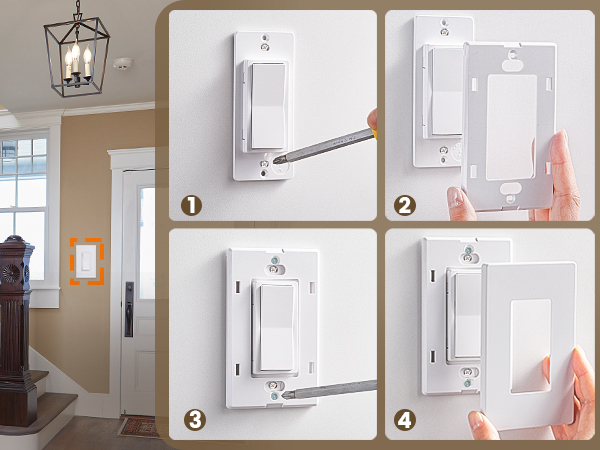 1
2
3
4