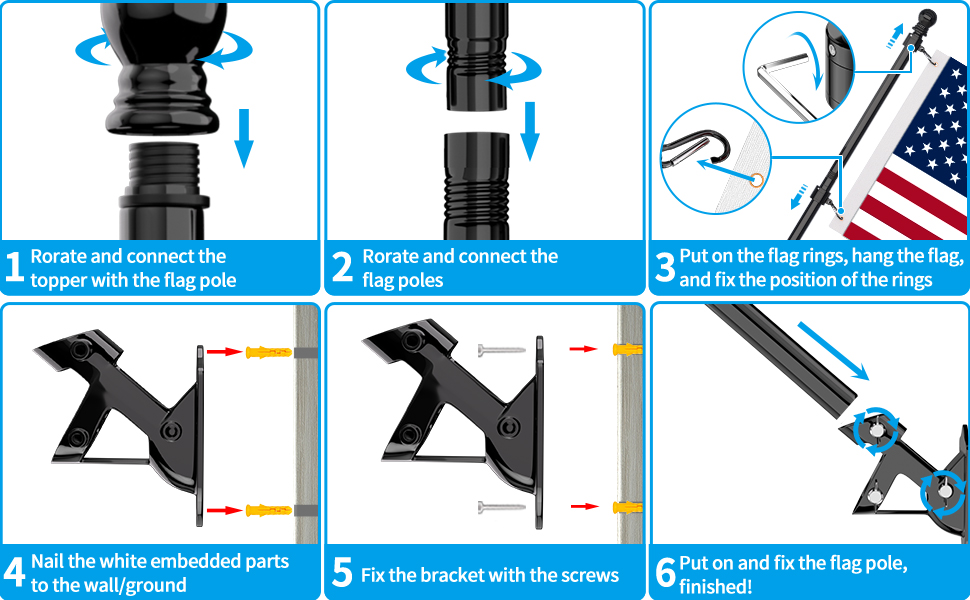 1 Rorate and connect the topper with the flag pole

2 Rorate and connect the flag poles

3 Put on the flag rings, hang the flag, and fix the position of the rings

4 Nail the white embedded parts to the wall/ground

5 Fix the bracket with the screws

6 Put on and fix the flag pole, finished!