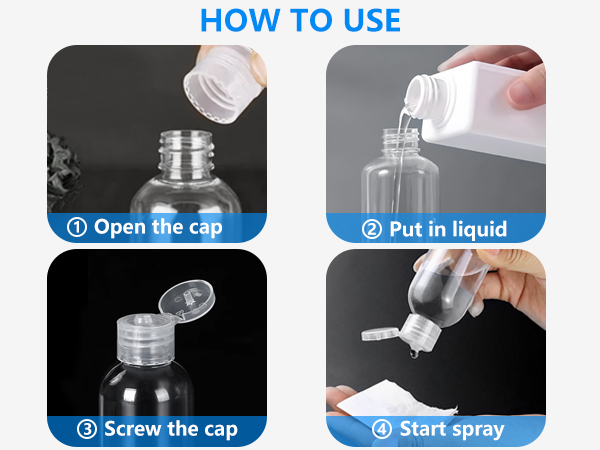 HOW TO USE

① Open the cap

② Put in liquid

③ Screw the cap

④ Start spray