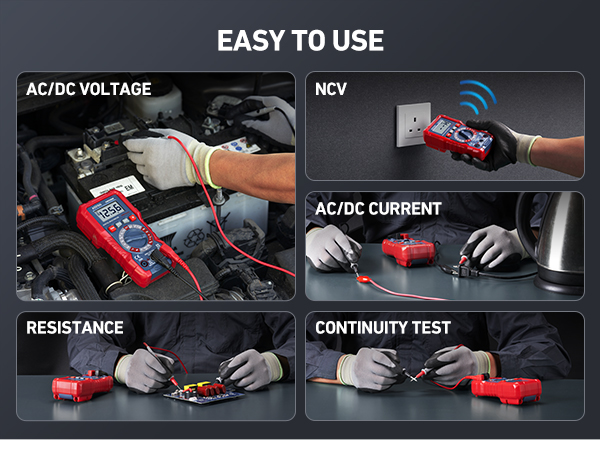 EASY TO USE

AC/DC VOLTAGE

12.56

NCV

AC/DC CURRENT

RESISTANCE

CONTINUITY TEST