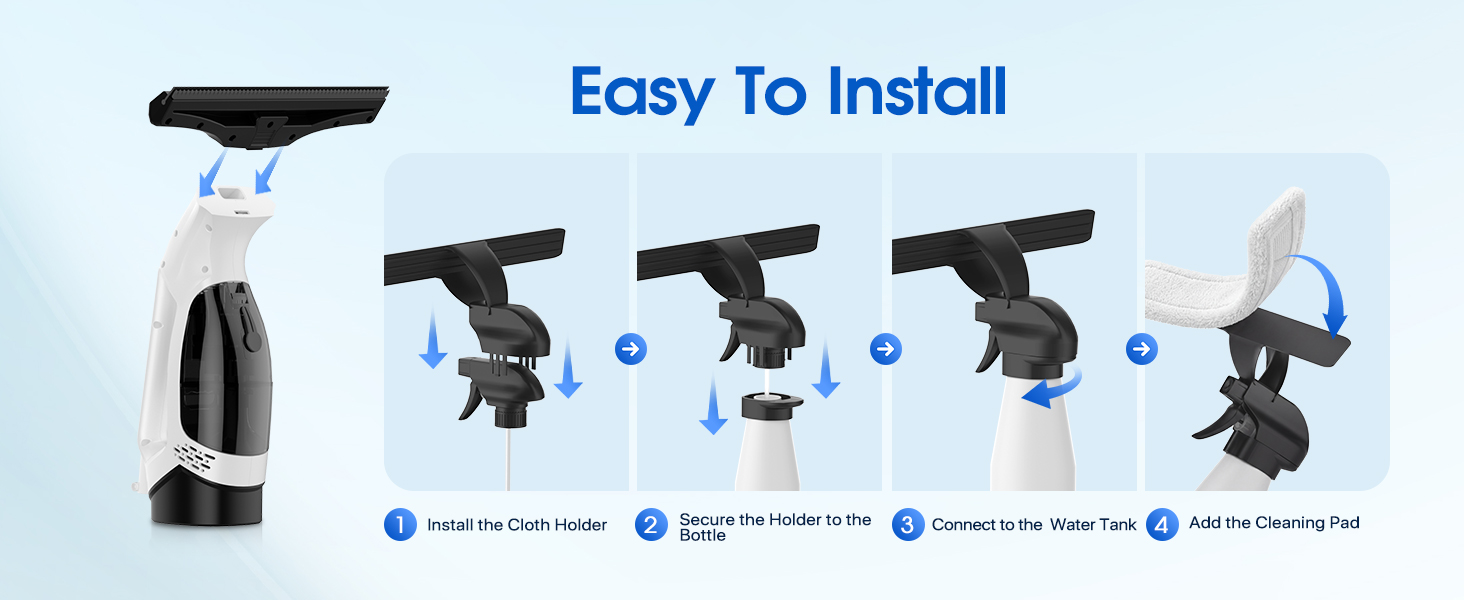 Easy To Install

1 Install the Cloth Holder

2 Secure the Holder to the Bottle

3 Connect to the Water Tank

4 Add the Cleaning Pad