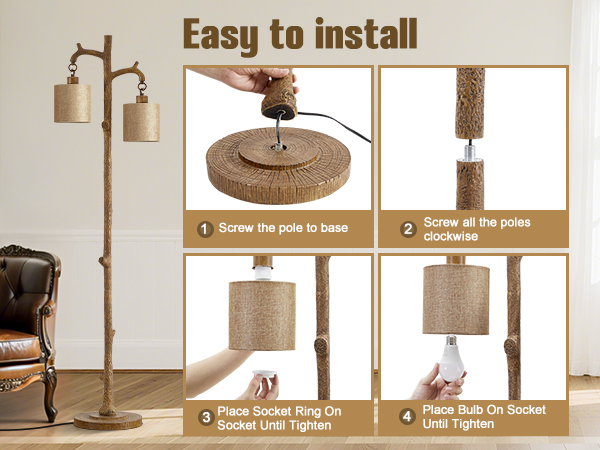 Easy to install

1 Screw the pole to base

2 Screw all the poles clockwise

3 Place Socket Ring On Socket Until Tighten

4 Place Bulb On Socket Until Tighten