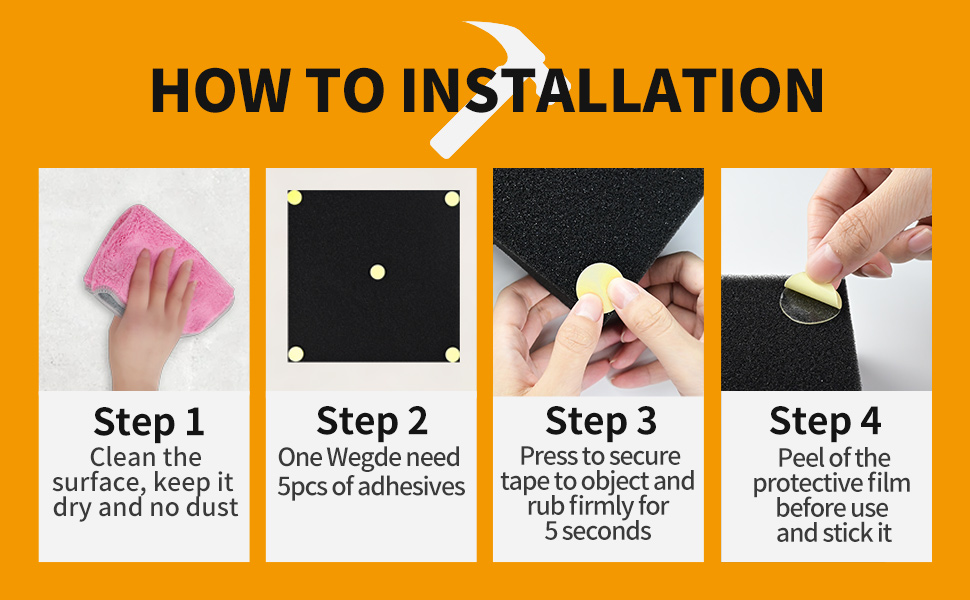 HOW TO INSTALLATION

Step 1
Clean the surface, keep it dry and no dust

Step 2
One Wegde need 5pcs of adhesives

Step 3
Press to secure tape to object and rub firmly for 5 seconds

Step 4
Peel of the protective film before use and stick it