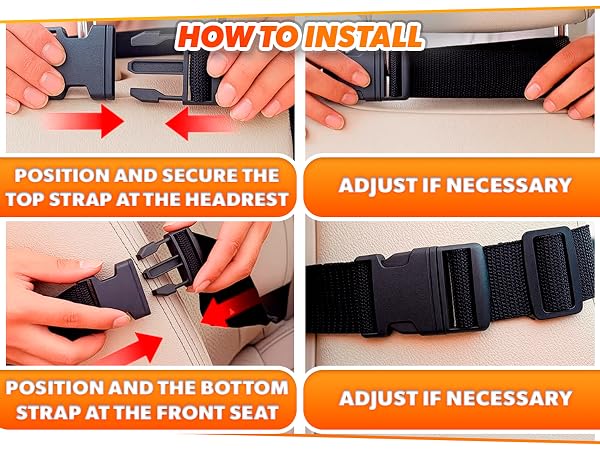 HOW TO INSTALL

POSITION AND SECURE THE TOP STRAP AT THE HEADREST

ADJUST IF NECESSARY

POSITION AND THE BOTTOM STRAP AT THE FRONT SEAT

ADJUST IF NECESSARY