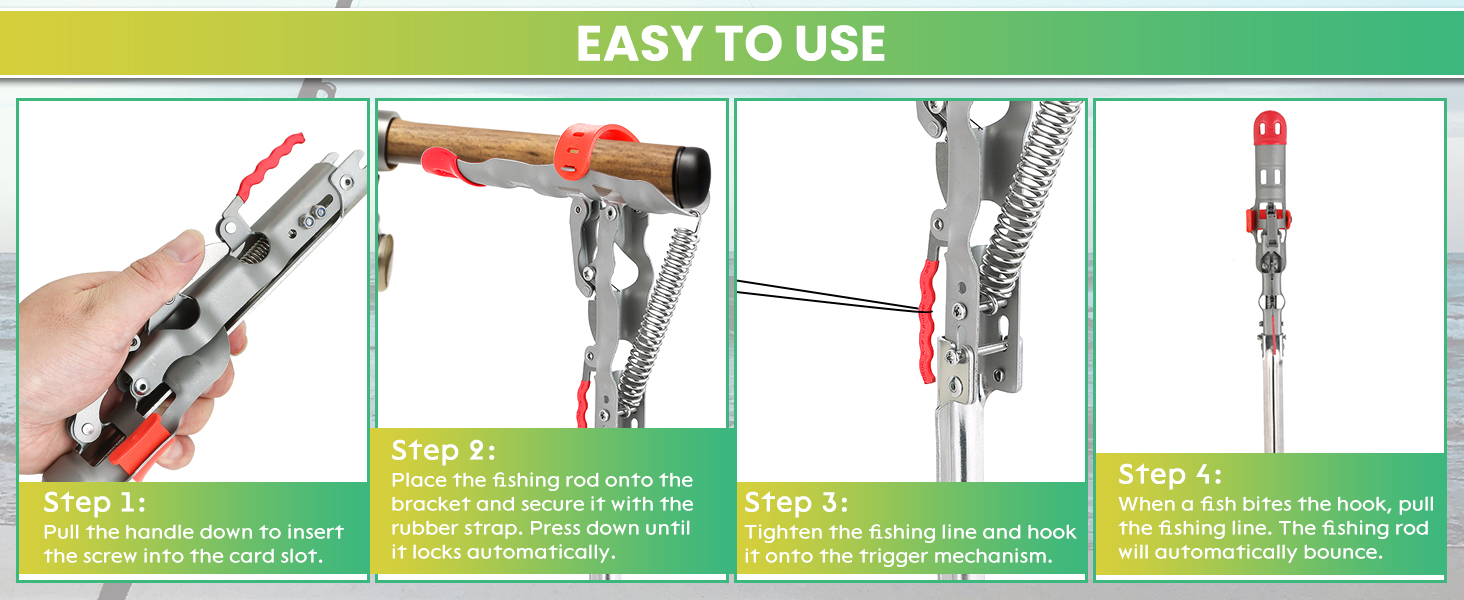 EASY TO USE

Step 1:
Pull the handle down to insert the screw into the card slot.

Step 2:
Place the fishing rod onto the bracket and secure it with the rubber strap. Press down until it locks automatically.

Step 3:
Tighten the fishing line and hook it onto the trigger mechanism.

Step 4:
When a fish bites the hook, pull the fishing line. The fishing rod will automatically bounce.