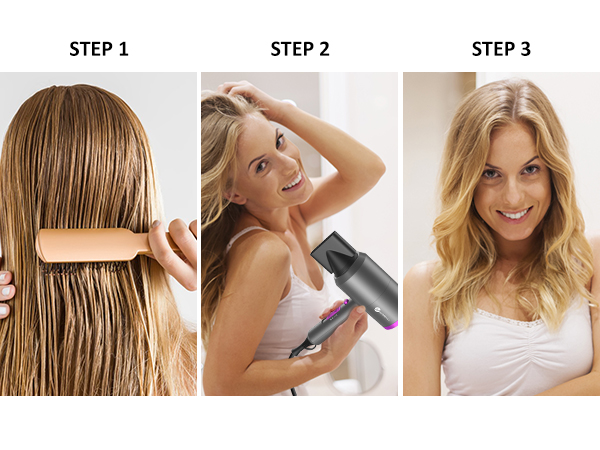 STEP 1

STEP 2

STEP 3