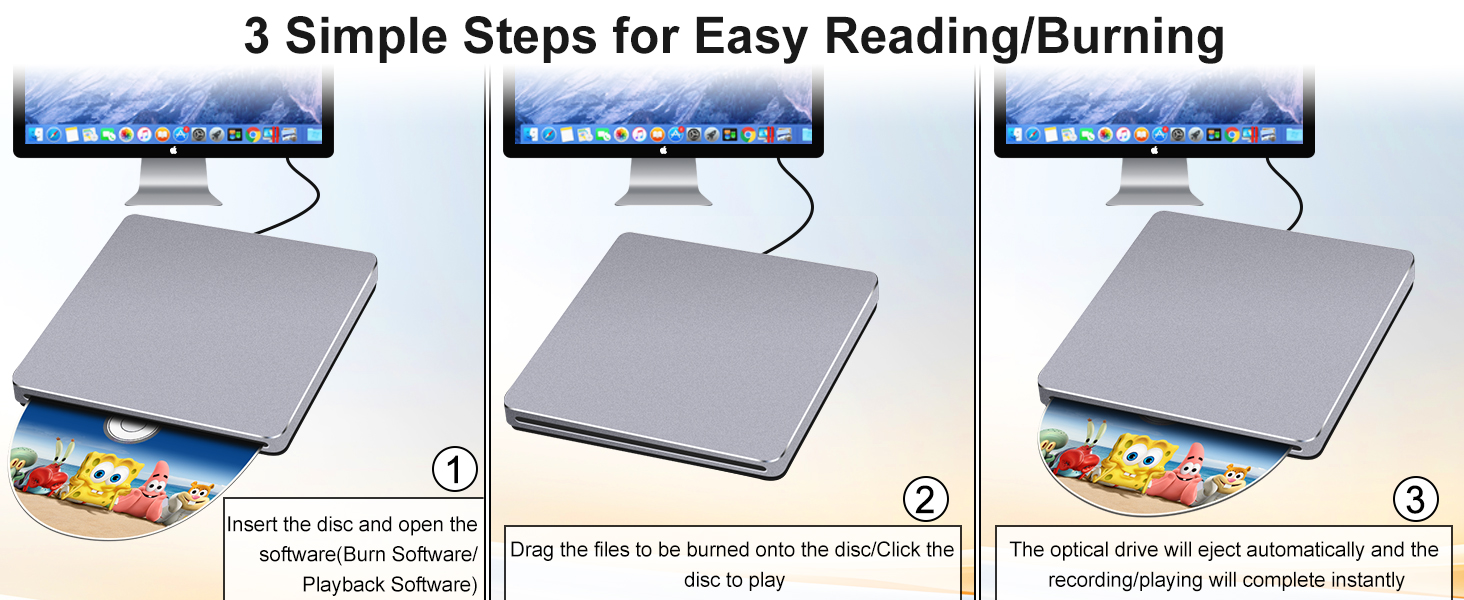 3 Simple Steps for Easy Reading/Burning

①

Insert the disc and open the software(Burn Software/ Playback Software)

②

Drag the files to be burned onto the disc/Click the disc to play

③

The optical drive will eject automatically and the recording/playing will complete instantly