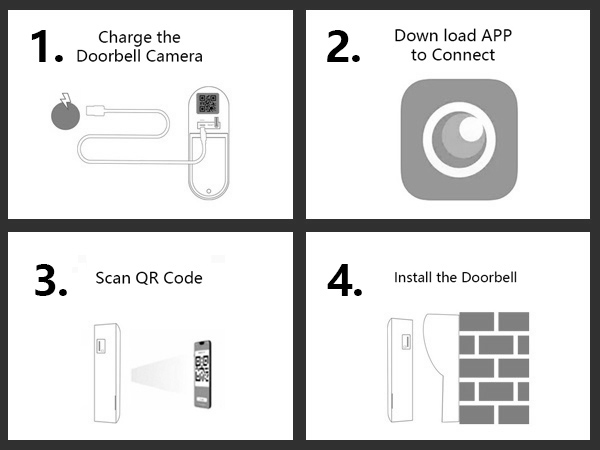 1. Charge the Doorbell Camera

2. Down load APP to Connect

3. Scan QR Code

4. Install the Doorbell