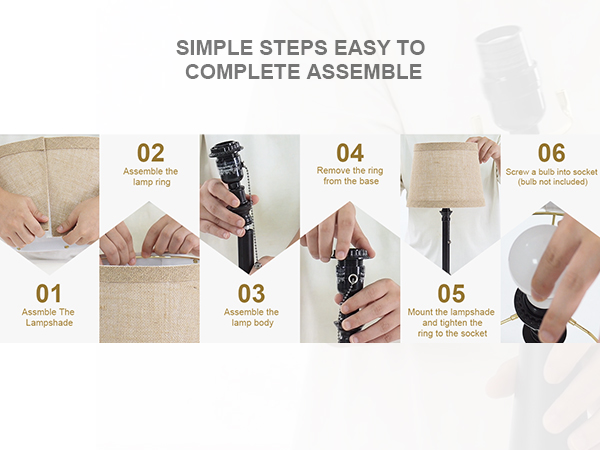 SIMPLE STEPS EASY TO COMPLETE ASSEMBLE

01
Assmble The Lampshade

02
Assemble the lamp ring

03
Assemble the lamp body

04
Remove the ring from the base

05
Mount the lampshade and tighten the ring to the socket

06
Screw a bulb into socket (bulb not included)