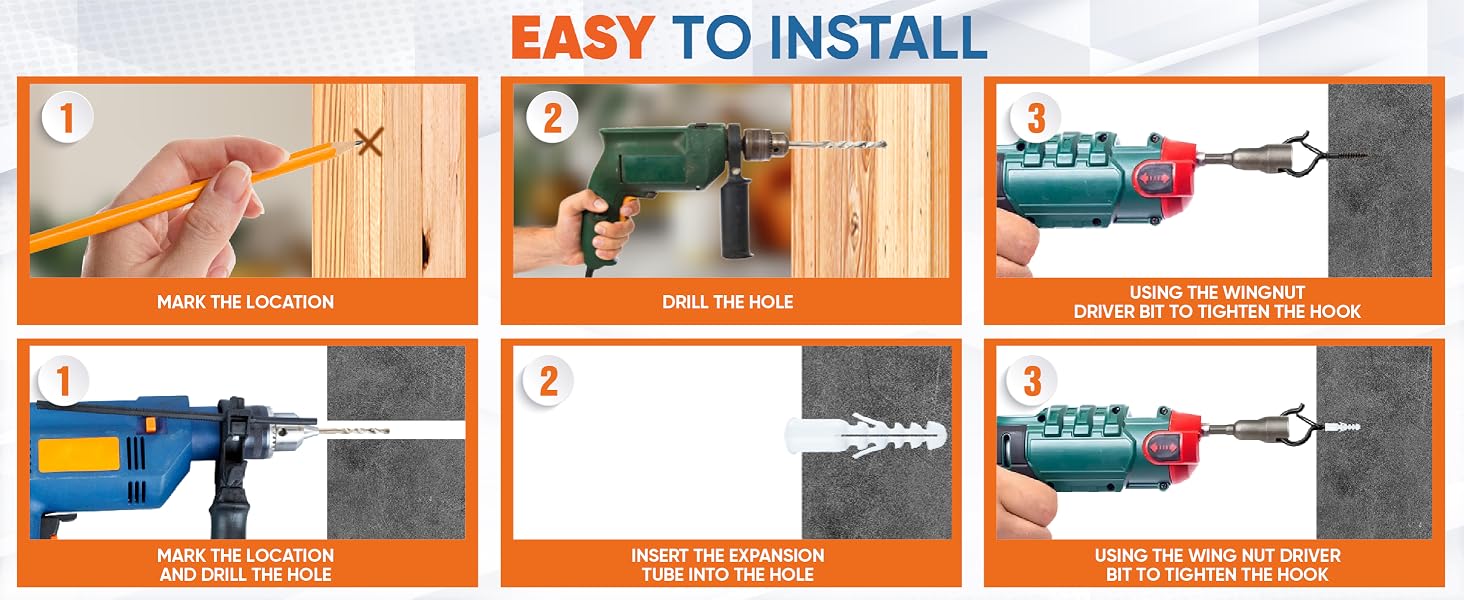 EASY TO INSTALL

1

MARK THE LOCATION

2

DRILL THE HOLE

3

USING THE WINGNUT DRIVER BIT TO TIGHTEN THE HOOK

1

MARK THE LOCATION AND DRILL THE HOLE

2

INSERT THE EXPANSION TUBE INTO THE HOLE

3

USING THE WING NUT DRIVER BIT TO TIGHTEN THE HOOK