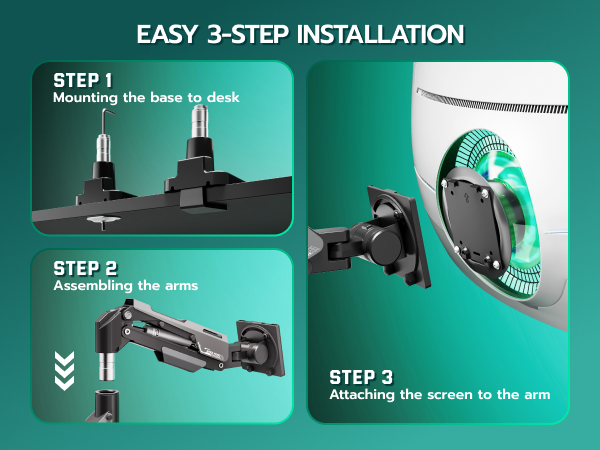 EASY 3-STEP INSTALLATION

STEP 1
Mounting the base to desk

STEP 2
Assembling the arms

STEP 3
Attaching the screen to the arm