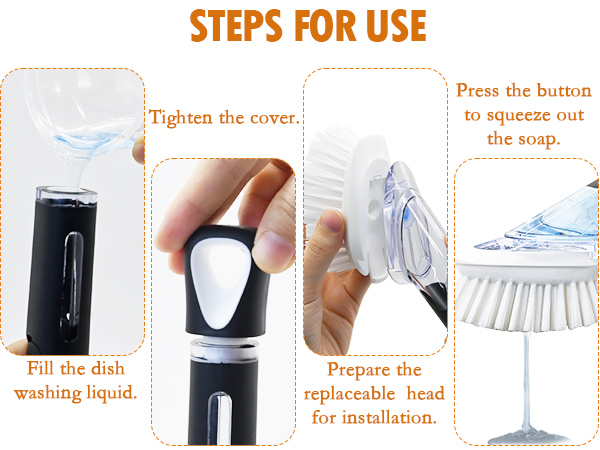 STEPS FOR USE

Fill the dish washing liquid.

Tighten the cover.

Prepare the replaceable head for installation.

Press the button to squeeze out the soap.