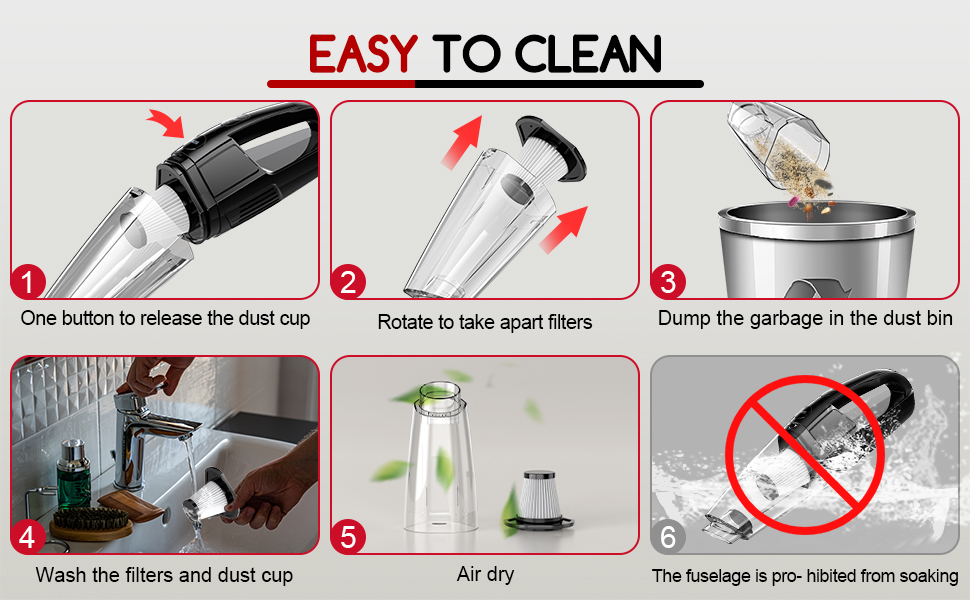 EASY TO CLEAN

1
One button to release the dust cup

2
Rotate to take apart filters

3
Dump the garbage in the dust bin

4
Wash the filters and dust cup

5
Air dry

6
The fuselage is pro- hibited from soaking