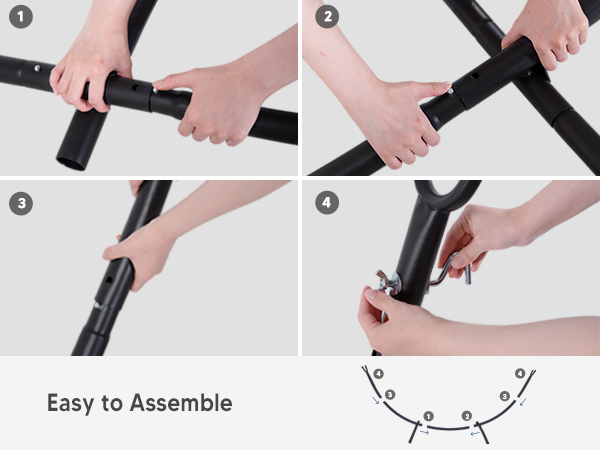 1

2

3

4

Easy to Assemble

4
3
1
2
3
4