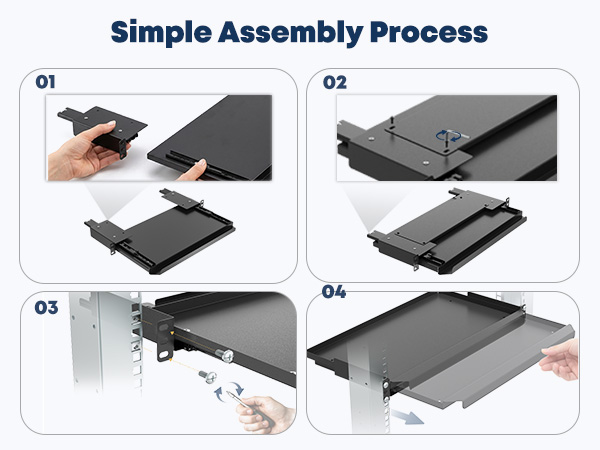 Simple Assembly Process

01

02

03

04