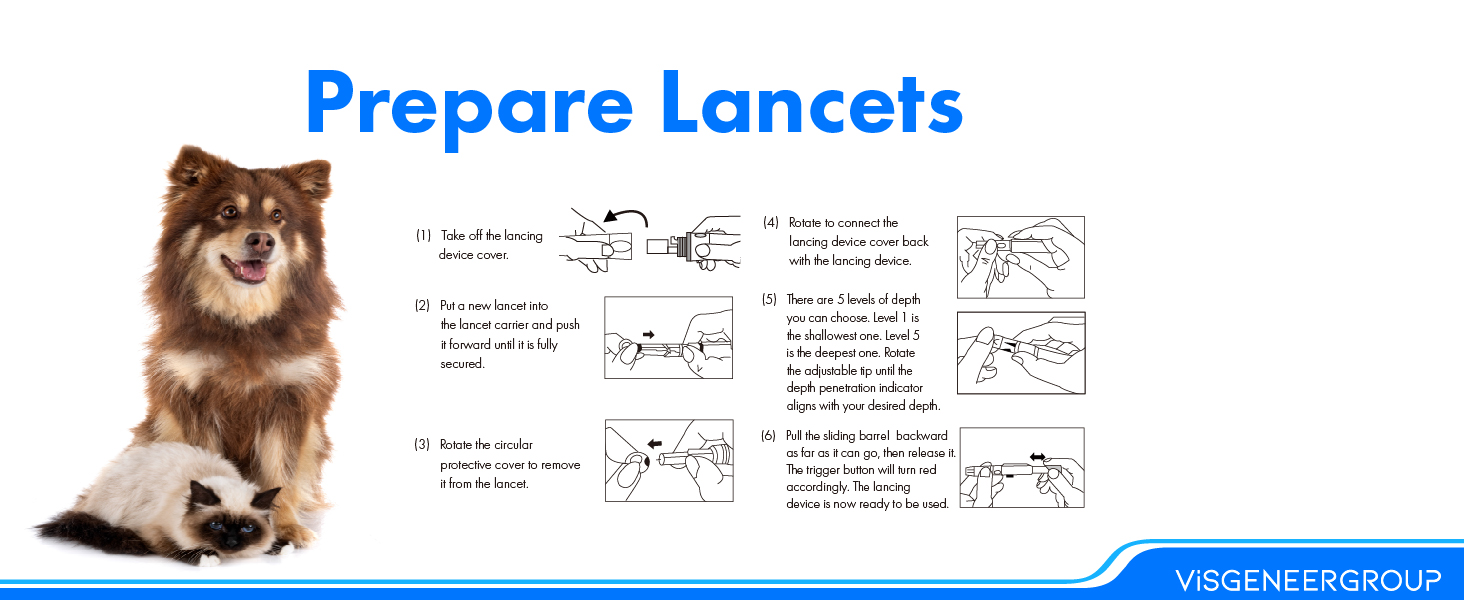 Prepare Lancets

(1) Take off the lancing device cover.

(2) Put a new lancet into the lancet carrier and push it forward until it is fully secured.

(3) Rotate the circular protective cover to remove it from the lancet.

(4) Rotate to connect the lancing device cover back with the lancing device.

(5) There are 5 levels of depth you can choose. Level 1 is the shallowest one. Level 5 is the deepest one. Rotate the adjustable tip until the depth penetration indicator aligns with your desired depth.

(6) Pull the sliding barrel backward as far as it can go, then release it. The trigger button will turn red accordingly. The lancing device is now ready to be used.

ViSGENEERGROUP