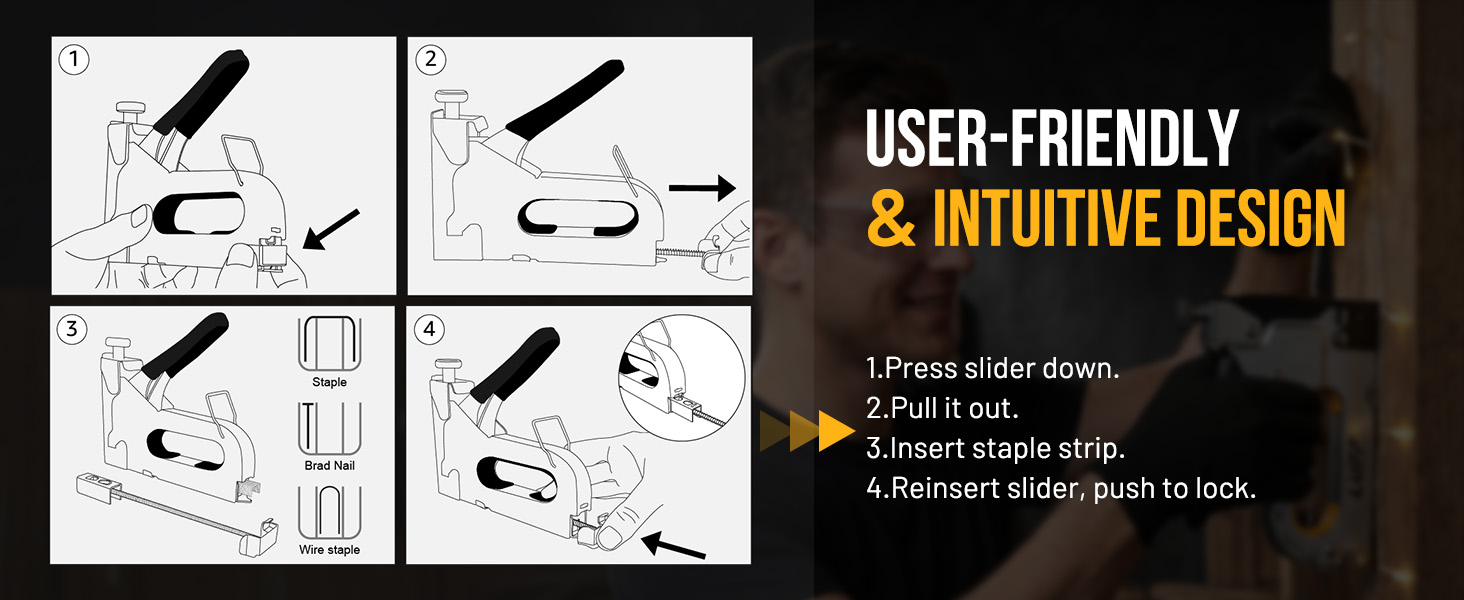 1

2

3

Staple

Brad Nail

Wire staple

4

USER-FRIENDLY
& INTUITIVE DESIGN

1.Press slider down.
2.Pull it out.
3.Insert staple strip.
4.Reinsert slider, push to lock.