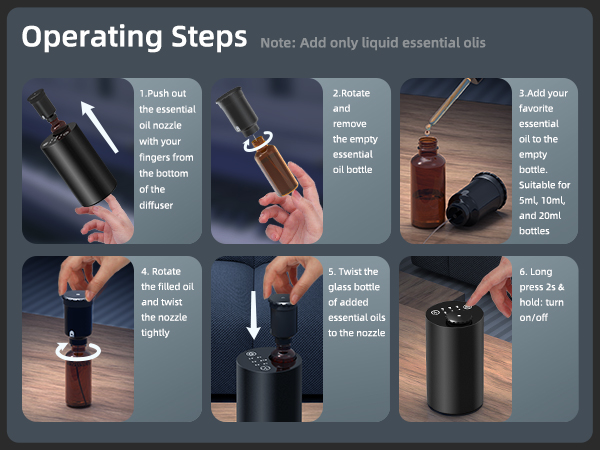 Operating Steps Note: Add only liquid essential olis

1.Push out the essential oil nozzle with your fingers from the bottom of the diffuser

2.Rotate and remove the empty essential oil bottle

3.Add your favorite essential oil to the empty bottle. Suitable for 5ml, 10ml, and 20ml bottles

4. Rotate the filled oil and twist the nozzle tightly

5. Twist the glass bottle of added essential oils to the nozzle

6. Long press 2s & hold: turn on/off