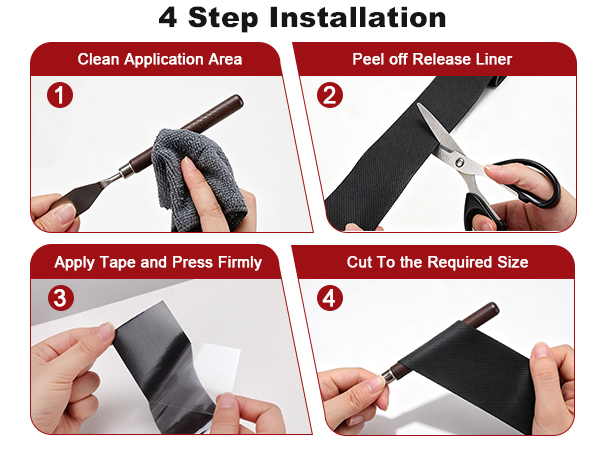 4 Step Installation

Clean Application Area

1

Peel off Release Liner

2

Apply Tape and Press Firmly

3

Cut To the Required Size

4