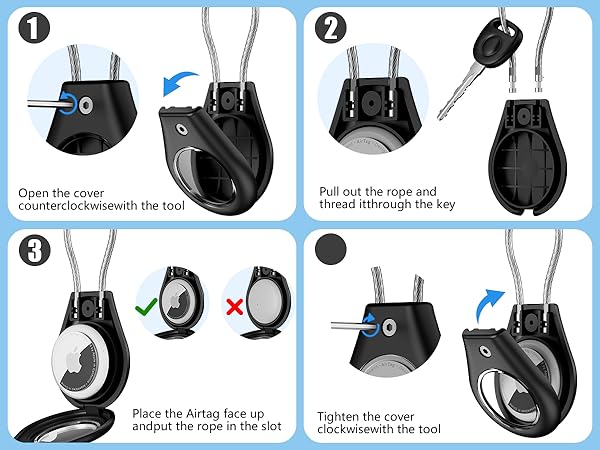 1

Open the cover counterclockwisewith the tool

2

Pull out the rope and thread itthrough the key

3

Place the Airtag face up andput the rope in the slot

Tighten the cover clockwisewith the tool