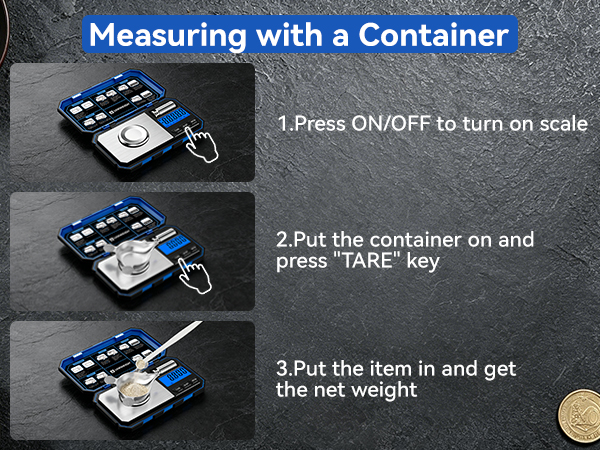 Measuring with a Container

1.Press ON/OFF to turn on scale

2.Put the container on and press "TARE" key

3.Put the item in and get the net weight