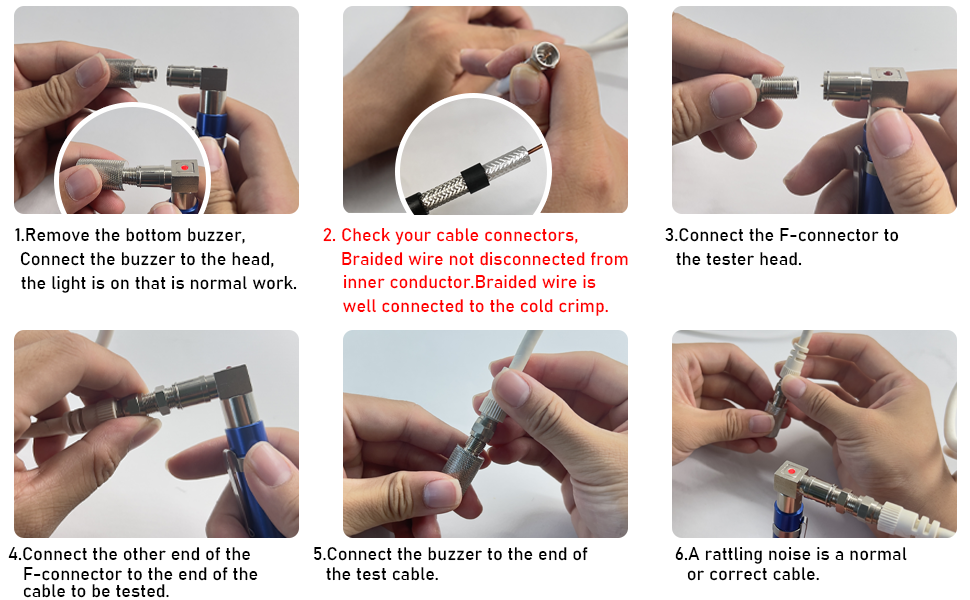 1.Remove the bottom buzzer, Connect the buzzer to the head, the light is on that is normal work.

2. Check your cable connectors, Braided wire not disconnected from inner conductor.Braided wire is well connected to the cold crimp.

3.Connect the F-connector to the tester head.

4.Connect the other end of the F-connector to the end of the cable to be tested.

5.Connect the buzzer to the end of the test cable.

6.A rattling noise is a normal or correct cable.