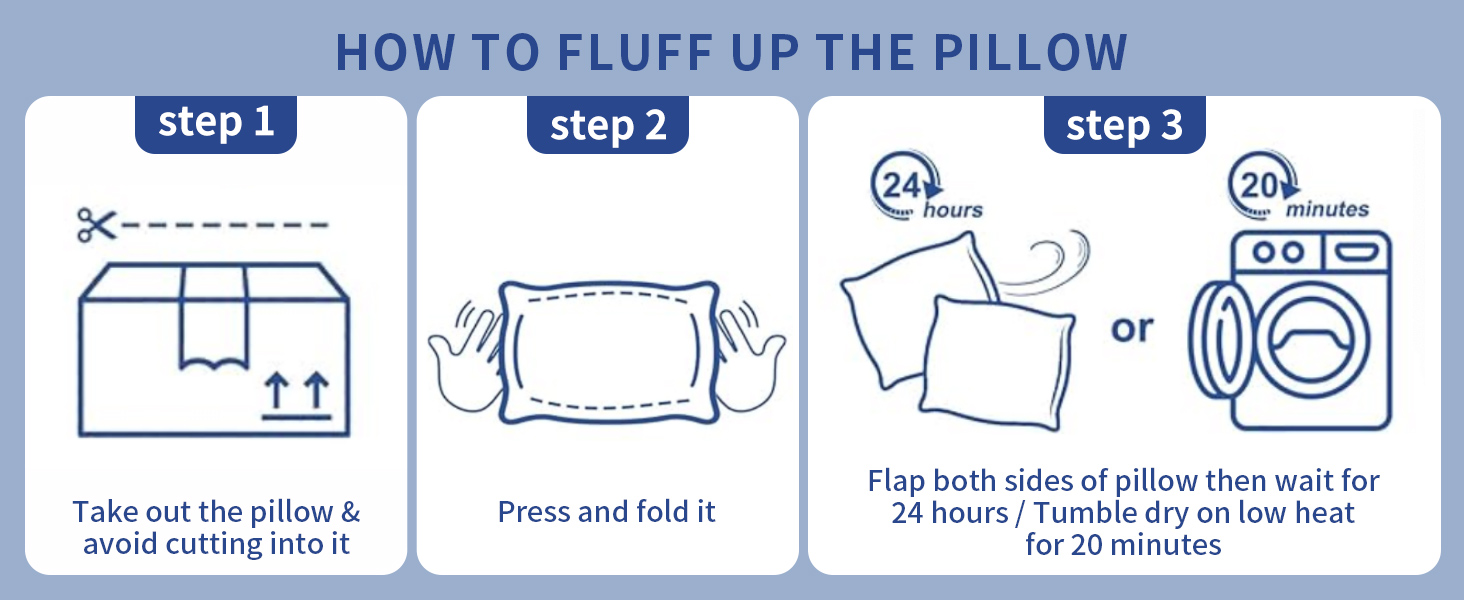 HOW TO FLUFF UP THE PILLOW

step 1

Take out the pillow & avoid cutting into it

step 2

Press and fold it

step 3

24 hours

or

20 minutes

Flap both sides of pillow then wait for 24 hours / Tumble dry on low heat for 20 minutes