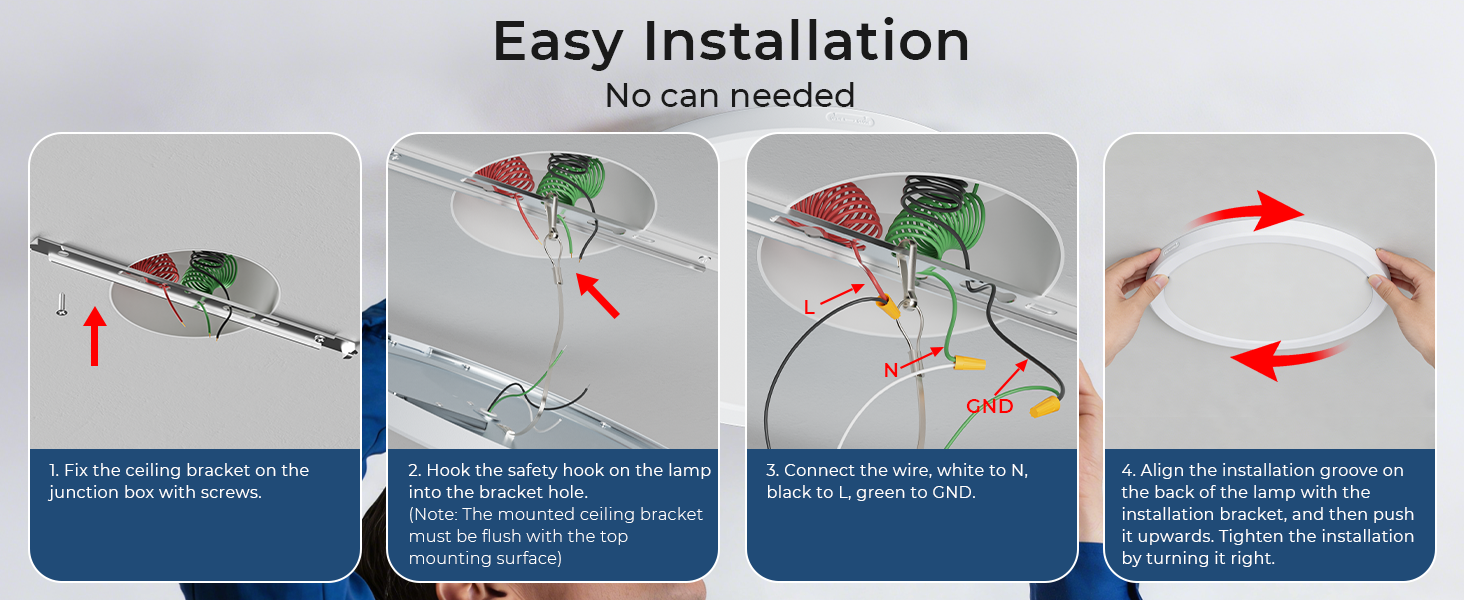 Easy Installation

No can needed

1. Fix the ceiling bracket on the junction box with screws.

2. Hook the safety hook on the lamp into the bracket hole.
(Note: The mounted ceiling bracket must be flush with the top mounting surface)

L

N

GND

3. Connect the wire, white to N, black to L, green to GND.

4. Align the installation groove on the back of the lamp with the installation bracket, and then push it upwards. Tighten the installation by turning it right.