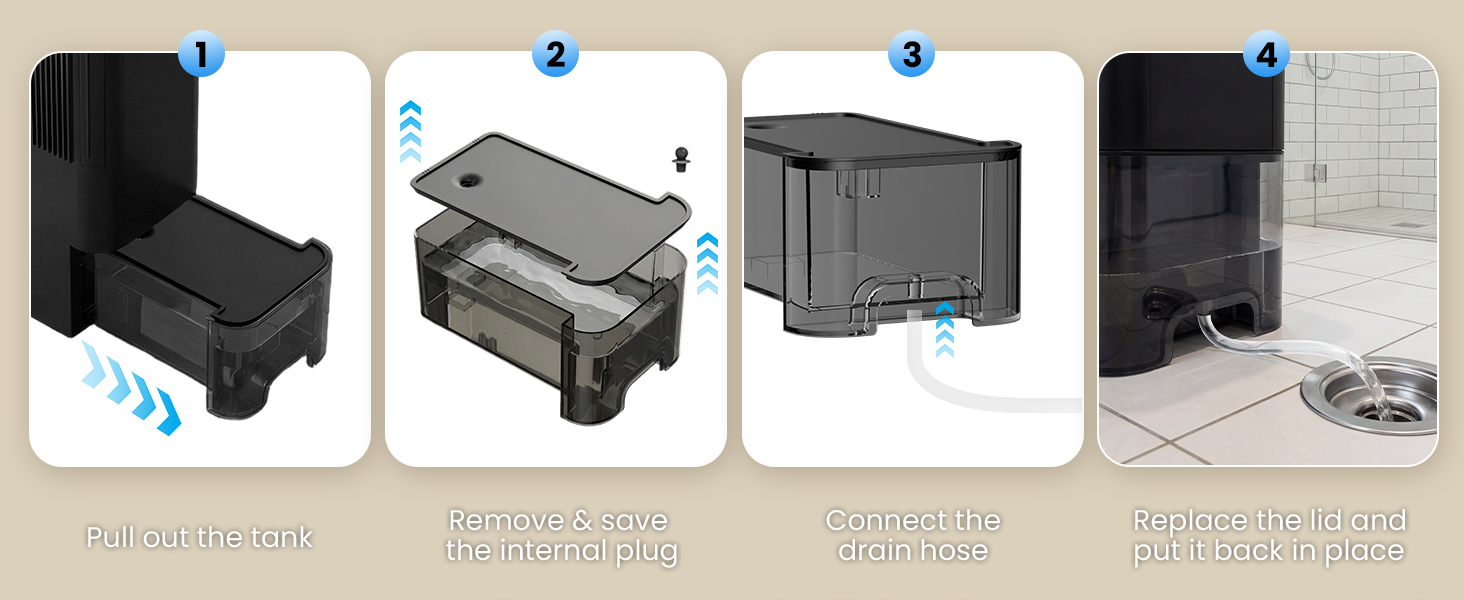 1

Pull out the tank

2

Remove & save the internal plug

3

Connect the drain hose

4

Replace the lid and put it back in place