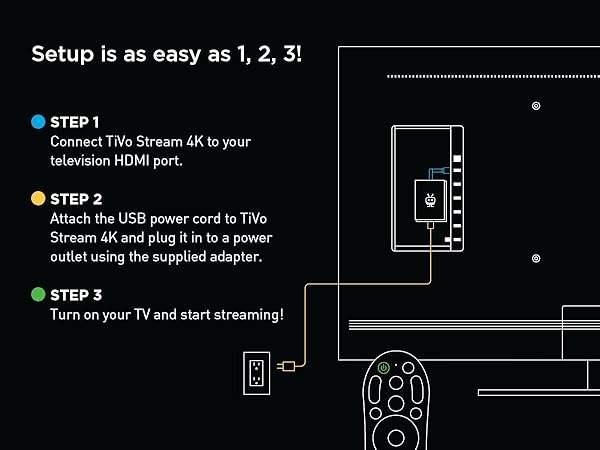 Setup is as easy as 1, 2, 3!

STEP 1
Connect TiVo Stream 4K to your television HDMI port.

STEP 2
Attach the USB power cord to TiVo Stream 4K and plug it in to a power outlet using the supplied adapter.

STEP 3
Turn on your TV and start streaming!