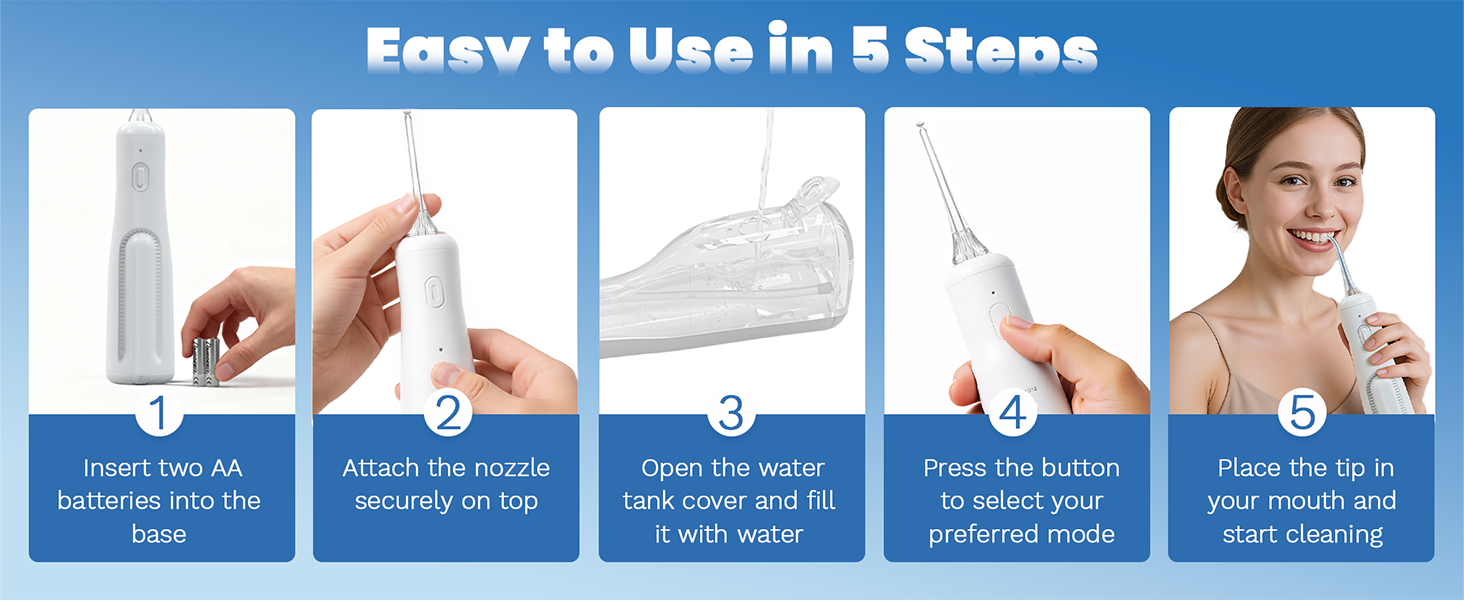 Easy to Use in 5 Steps

1
Insert two AA batteries into the base

2
Attach the nozzle securely on top

3
Open the water tank cover and fill it with water

4
Press the button to select your preferred mode

5
Place the tip in your mouth and start cleaning