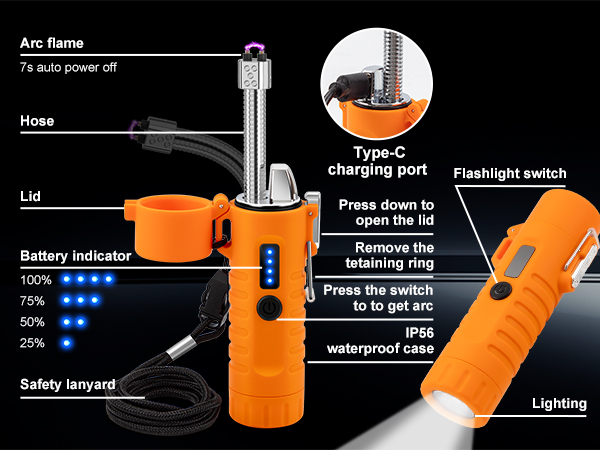 Arc flame
7s auto power off

Hose

Lid

Battery indicator
100%
75%
50%
25%

Safety lanyard

Type-C charging port

Press down to open the lid

Remove the tetaining ring

Press the switch to to get arc

IP56 waterproof case

Flashlight switch

Lighting