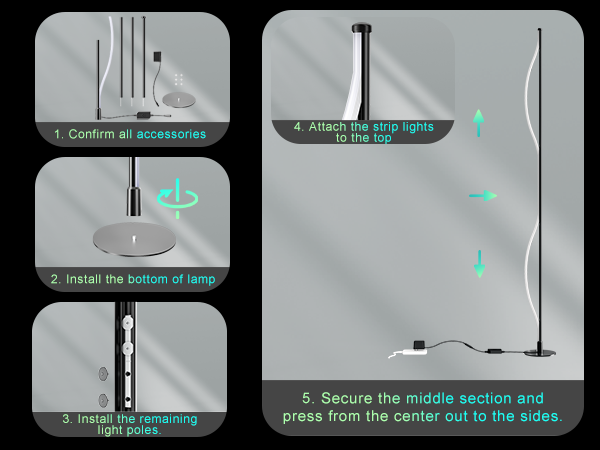 1. Confirm all accessories

2. Install the bottom of lamp

3. Install the remaining light poles.

4. Attach the strip lights to the top

5. Secure the middle section and press from the center out to the sides.