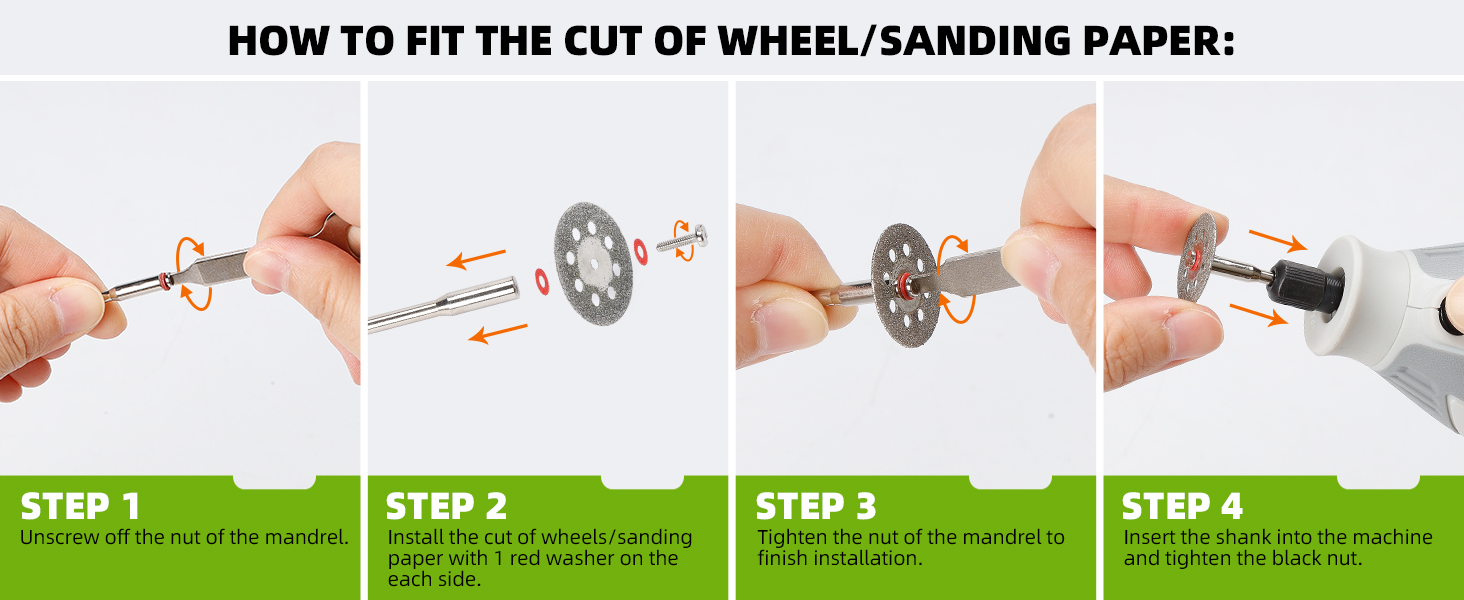 HOW TO FIT THE CUT OF WHEEL/SANDING PAPER:

STEP 1
Unscrew off the nut of the mandrel.

STEP 2
Install the cut of wheels/sanding paper with 1 red washer on the each side.

STEP 3
Tighten the nut of the mandrel to finish installation.

STEP 4
Insert the shank into the machine and tighten the black nut.