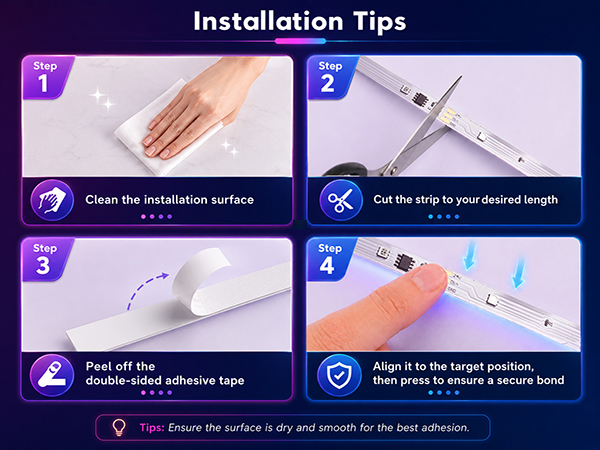 Installation Tips

Step
1

Clean the installation surface

Step
2

Cut the strip to your desired length

Step
3

Peel off the
double-sided adhesive tape

Step
4

Align it to the target position,
then press to ensure a secure bond

Tips: Ensure the surface is dry and smooth for the best adhesion.