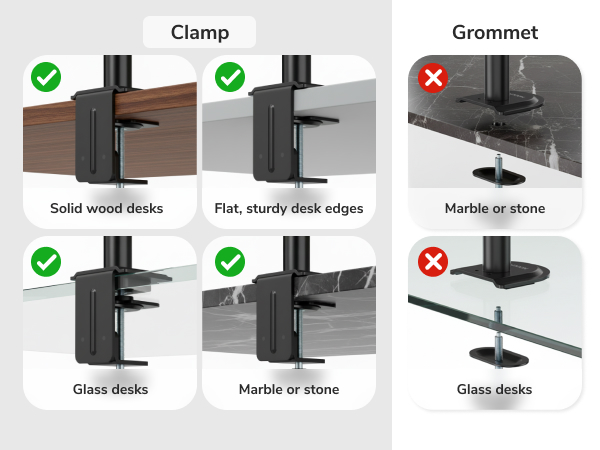 Clamp

Solid wood desks

Flat, sturdy desk edges

Glass desks

Marble or stone

Grommet

Marble or stone

Glass desks