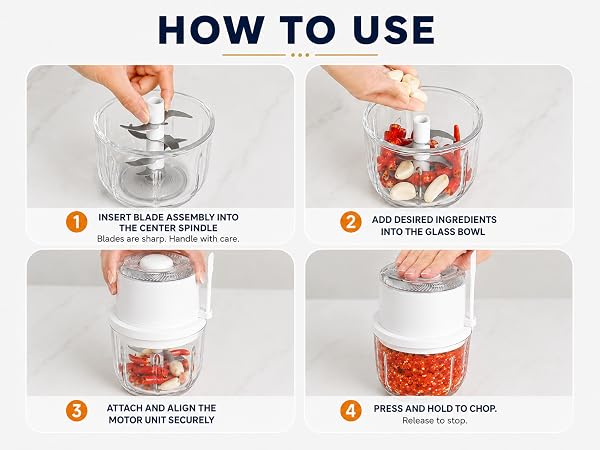 HOW TO USE

1 INSERT BLADE ASSEMBLY INTO THE CENTER SPINDLE
Blades are sharp. Handle with care.

2 ADD DESIRED INGREDIENTS INTO THE GLASS BOWL

3 ATTACH AND ALIGN THE MOTOR UNIT SECURELY

4 PRESS AND HOLD TO CHOP.
Release to stop.