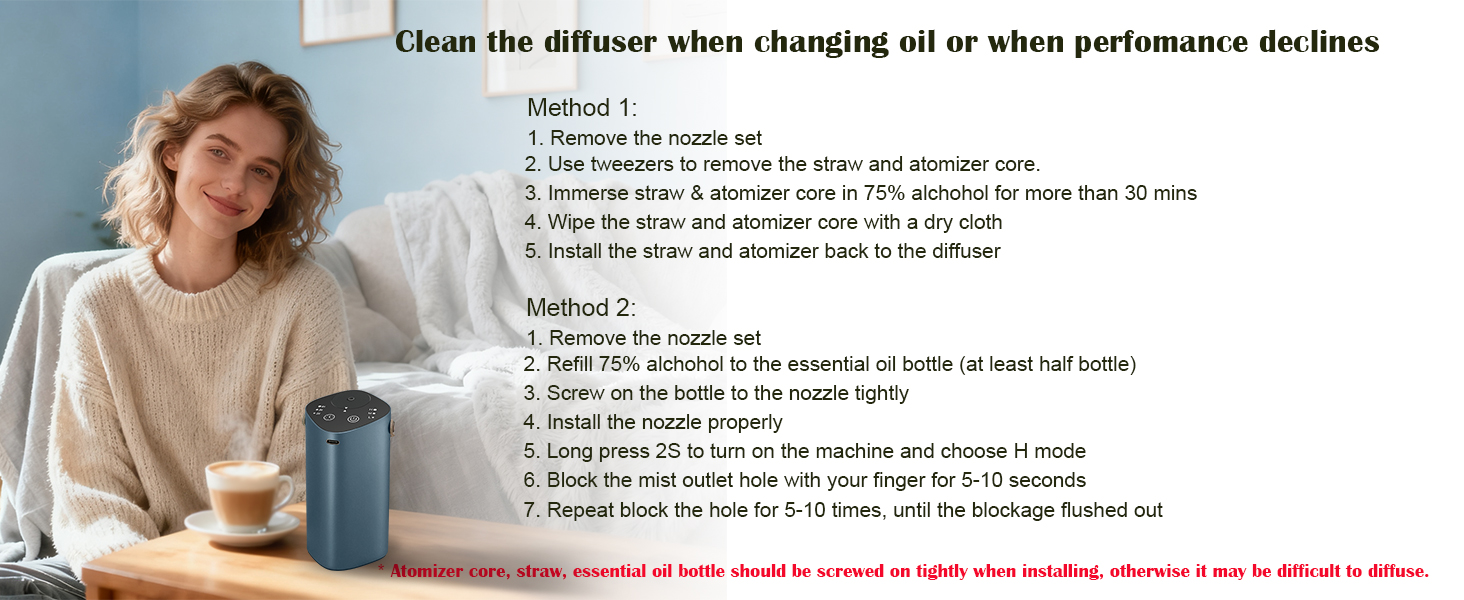 Clean the diffuser when changing oil or when perfomance declines

Method 1:
1. Remove the nozzle set
2. Use tweezers to remove the straw and atomizer core.
3. Immerse straw & atomizer core in 75% alchohol for more than 30 mins
4. Wipe the straw and atomizer core with a dry cloth
5. Install the straw and atomizer back to the diffuser

Method 2:
1. Remove the nozzle set
2. Refill 75% alchohol to the essential oil bottle (at least half bottle)
3. Screw on the bottle to the nozzle tightly
4. Install the nozzle properly
5. Long press 2S to turn on the machine and choose H mode
6. Block the mist outlet hole with your finger for 5-10 seconds
7. Repeat block the hole for 5-10 times, until the blockage flushed out

* Atomizer core, straw, essential oil bottle should be screwed on tightly when installing, otherwise it may be difficult to diffuse.