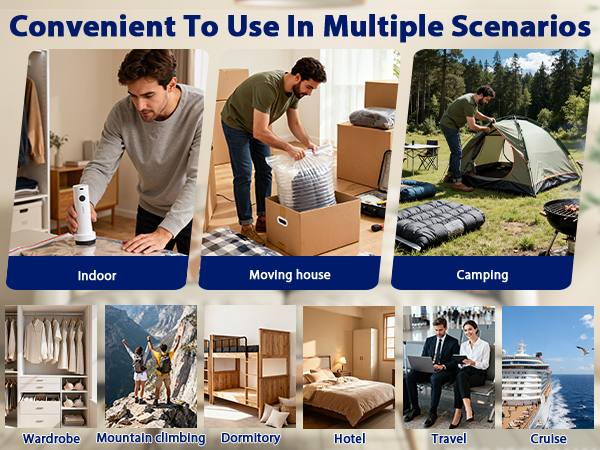 Convenient To Use In Multiple Scenarios

Indoor

Moving house

Camping

Wardrobe

Mountain climbing

Dormitory

Hotel

Travel

Cruise