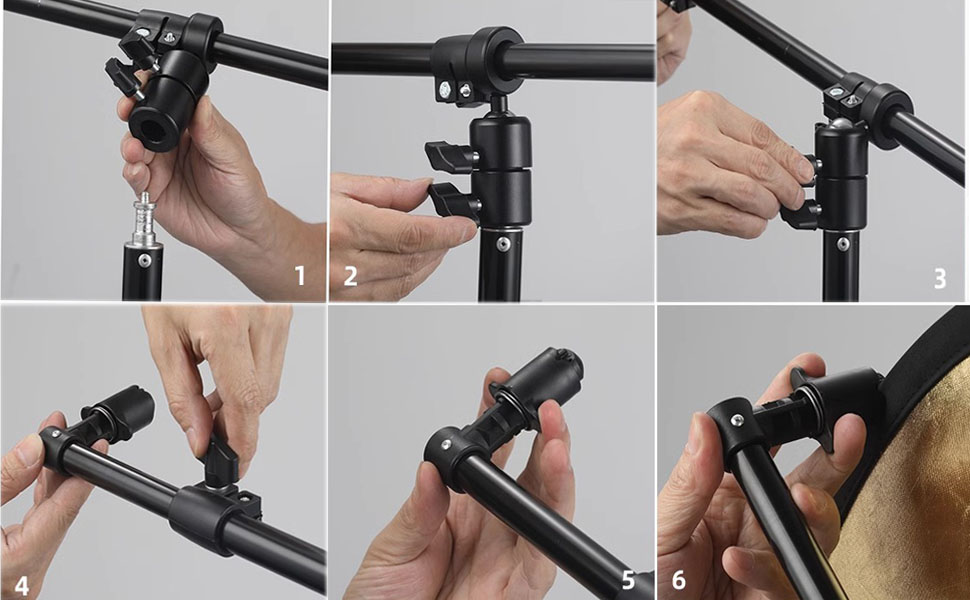 1
2
3
4
5
6