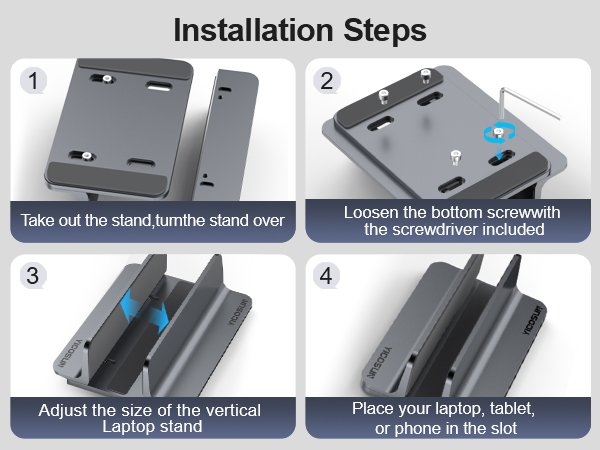 Installation Steps

1

Take out the stand,turnthe stand over

2

Loosen the bottom screwwith the screwdriver included

3

YICOSUN

YICOSUN

Adjust the size of the vertical Laptop stand

4

YICOSUN

YICOSUN

Place your laptop, tablet, or phone in the slot