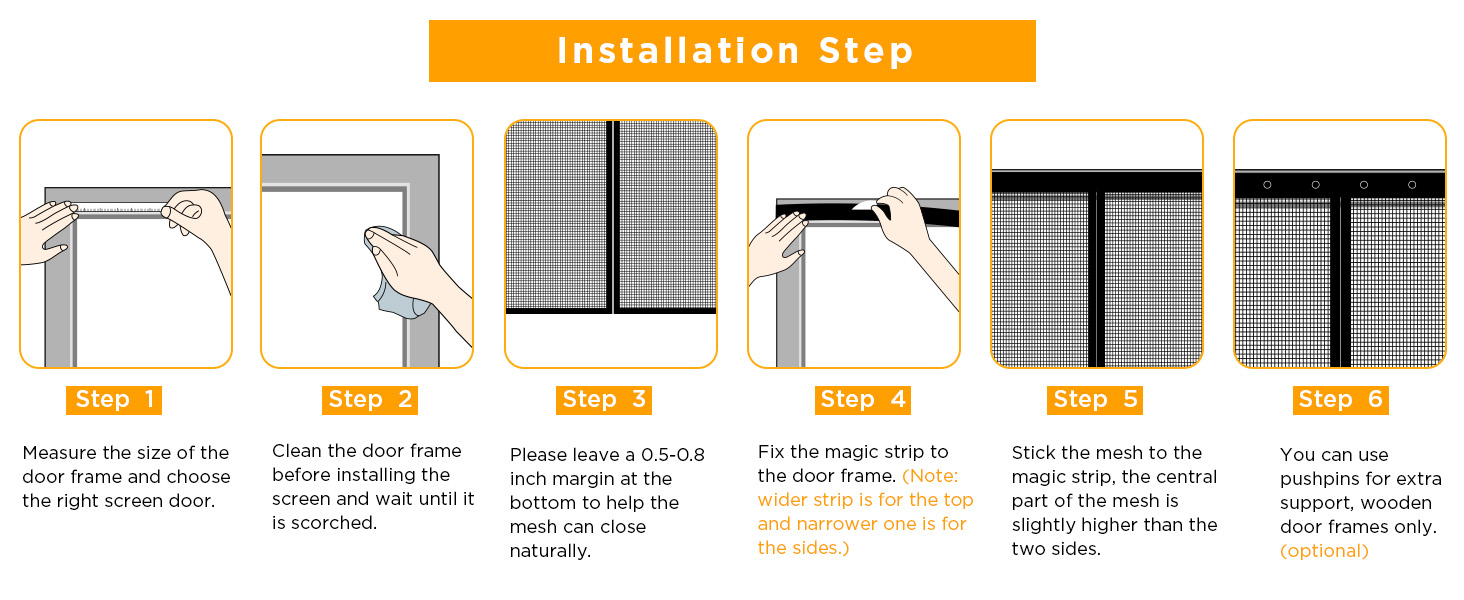 Installation Step

Step 1

Measure the size of the door frame and choose the right screen door.

Step 2

Clean the door frame before installing the screen and wait until it is scorched.

Step 3

Please leave a 0.5-0.8 inch margin at the bottom to help the mesh can close naturally.

Step 4

Fix the magic strip to the door frame. (Note: wider strip is for the top and narrower one is for the sides.)

Step 5

Stick the mesh to the magic strip, the central part of the mesh is slightly higher than the two sides.

Step 6

You can use pushpins for extra support, wooden door frames only. (optional)