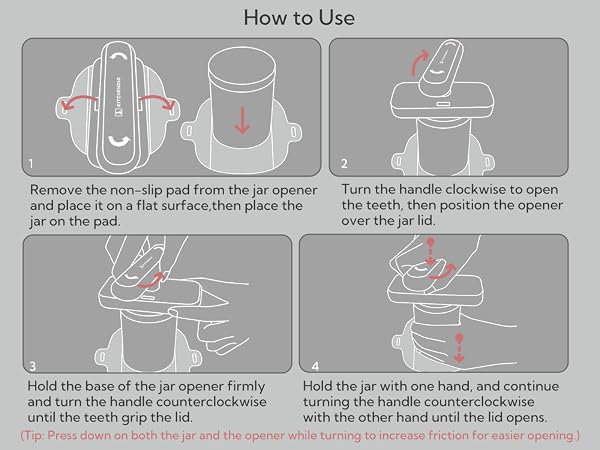 How to Use

KITCHENDAO

1

Remove the non-slip pad from the jar opener and place it on a flat surface,then place the jar on the pad.

2

Turn the handle clockwise to open the teeth, then position the opener over the jar lid.

3

Hold the base of the jar opener firmly and turn the handle counterclockwise until the teeth grip the lid.

4

Hold the jar with one hand, and continue turning the handle counterclockwise with the other hand until the lid opens.

(Tip: Press down on both the jar and the opener while turning to increase friction for easier opening.)