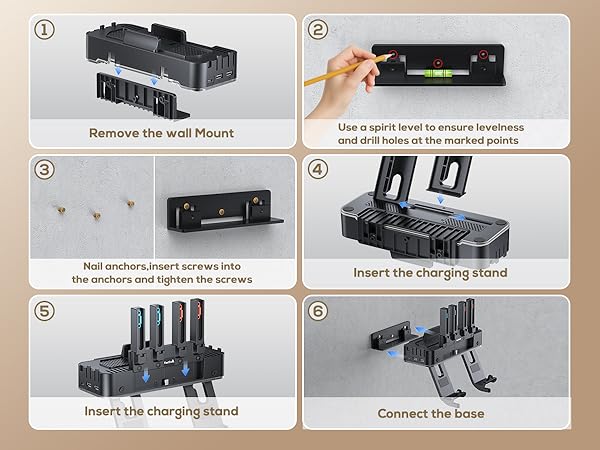 ①
Remove the wall Mount

②
Use a spirit level to ensure levelness and drill holes at the marked points

③
Nail anchors,insert screws into the anchors and tighten the screws

④
Insert the charging stand

⑤
Insert the charging stand

⑥
Connect the base