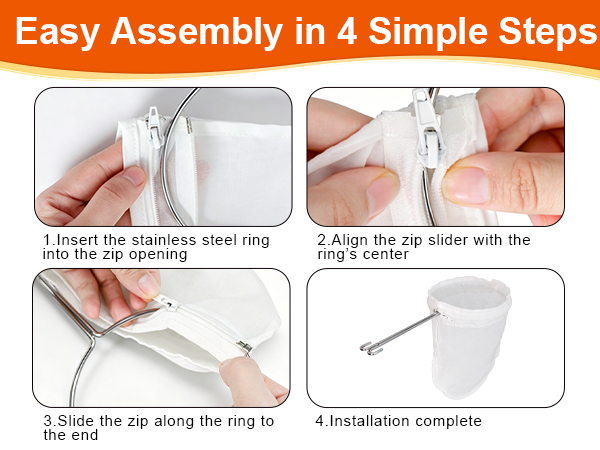 Easy Assembly in 4 Simple Steps

1.Insert the stainless steel ring into the zip opening

2.Align the zip slider with the ring's center

3.Slide the zip along the ring to the end

4.Installation complete