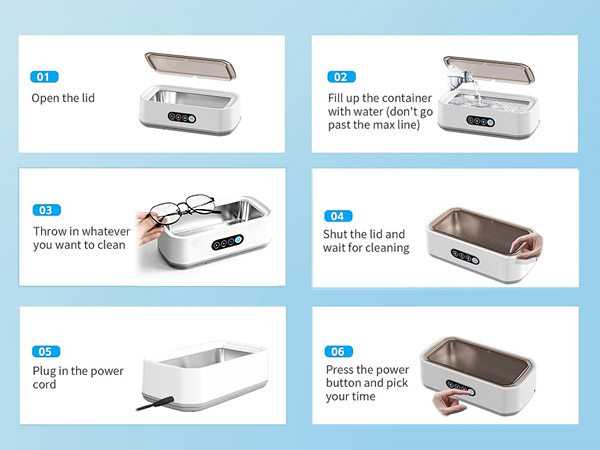 01
Open the lid

02
Fill up the container with water (don't go past the max line)

03
Throw in whatever you want to clean

04
Shut the lid and wait for cleaning

05
Plug in the power cord

06
Press the power button and pick your time