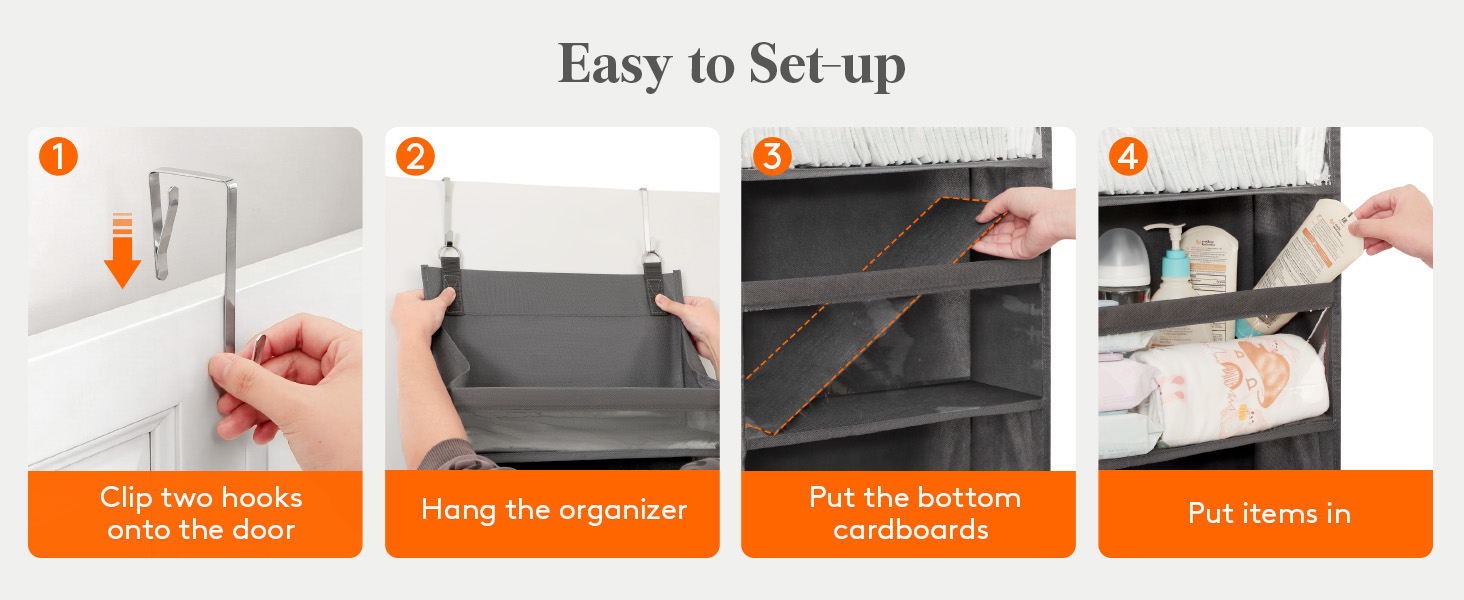 Easy to Set-up

1

Clip two hooks onto the door

2

Hang the organizer

3

Put the bottom cardboards

4

Put items in