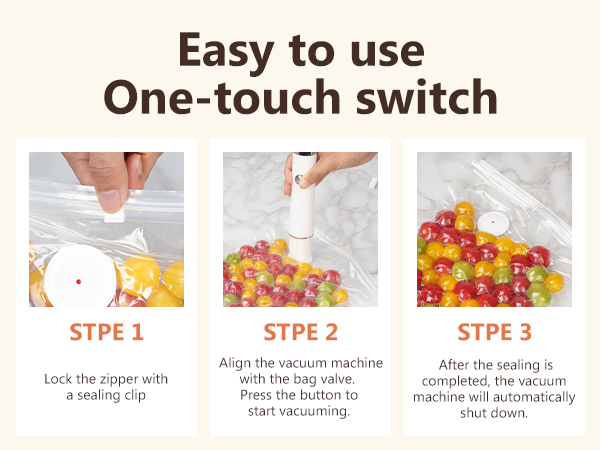 Easy to use
One-touch switch

STPE 1

Lock the zipper with a sealing clip

STPE 2

Align the vacuum machine with the bag valve. Press the button to start vacuuming.

STPE 3

After the sealing is completed, the vacuum machine will automatically shut down.