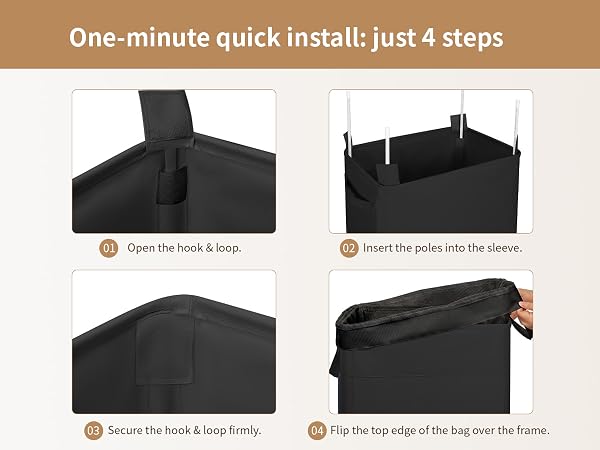 One-minute quick install: just 4 steps

01 Open the hook & loop.

02 Insert the poles into the sleeve.

03 Secure the hook & loop firmly.

04 Flip the top edge of the bag over the frame.